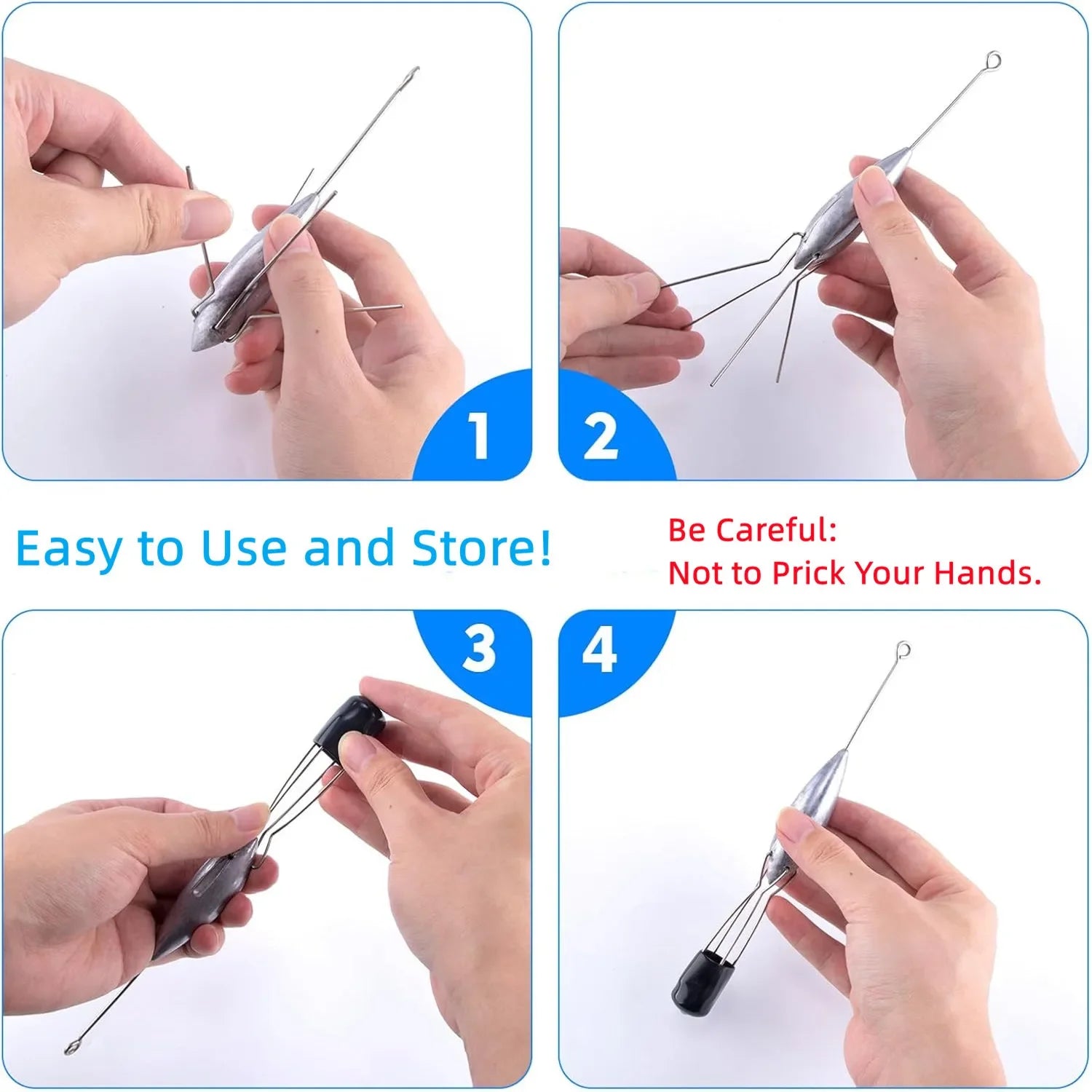 1

2

Easy to Use and Store!

Be Careful:
Not to Prick Your Hands.

3

4