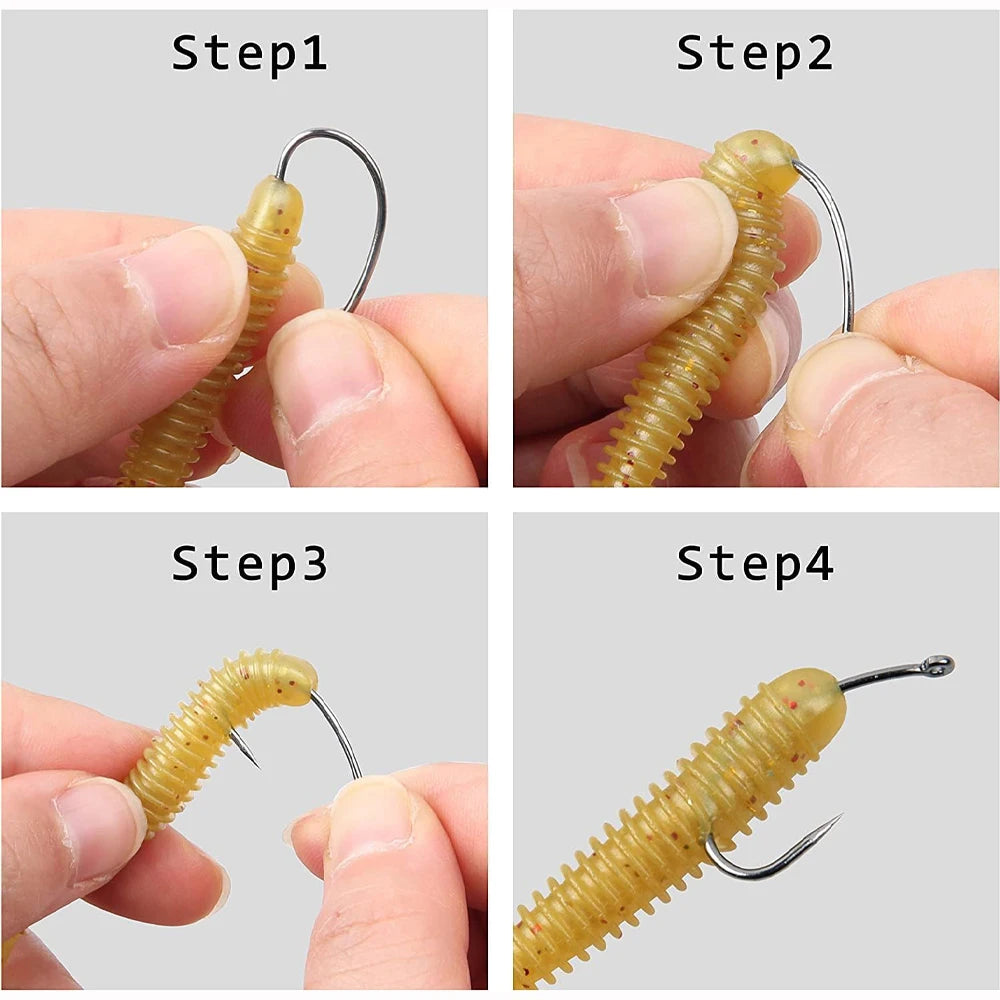 Step1

Step2

Step3

Step4